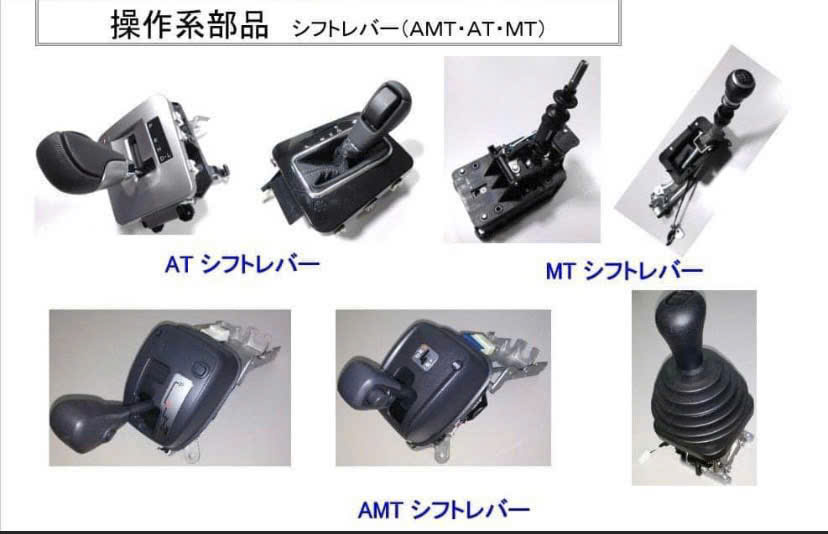 操作系部品　シフトレバー（AMT・AT・MT）

AT シフトレバー

MT シフトレバー

AMT シフトレバー